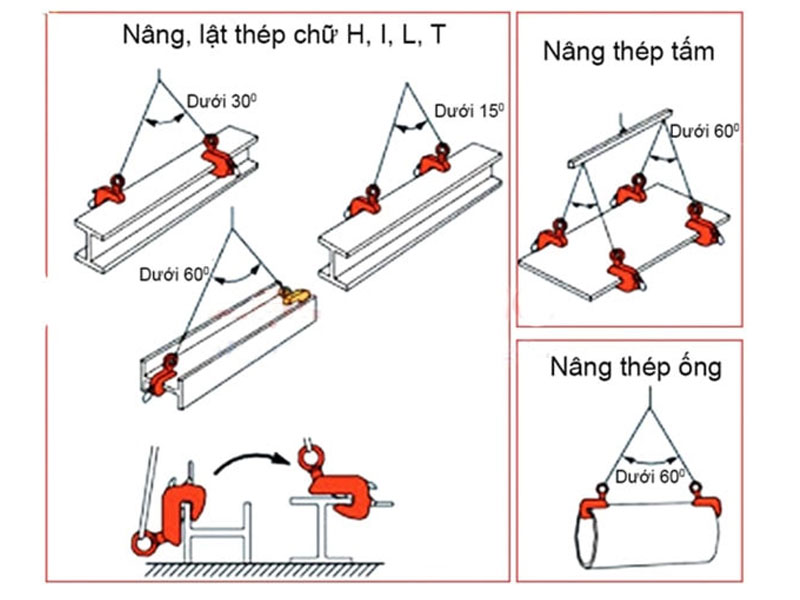 Nâng, lật thép chữ H, I, L, T

Dưới $30^0$

Dưới $15^0$

Dưới $60^0$

Nâng thép tấm

Dưới $60^0$

Nâng thép ống

Dưới $60^0$